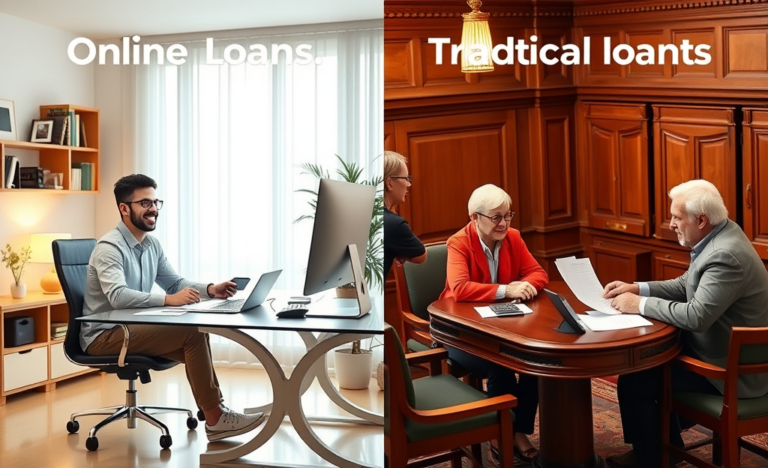 Online Loans.

Tradtical loants